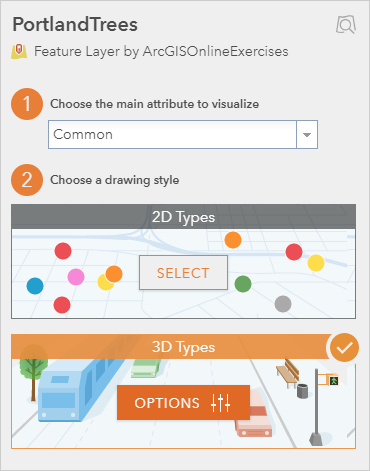 PortlandTrees

Feature Layer by ArcGISOnlineExercises

1 Choose the main attribute to visualize

Common

2 Choose a drawing style

2D Types

SELECT

3D Types

OPTIONS